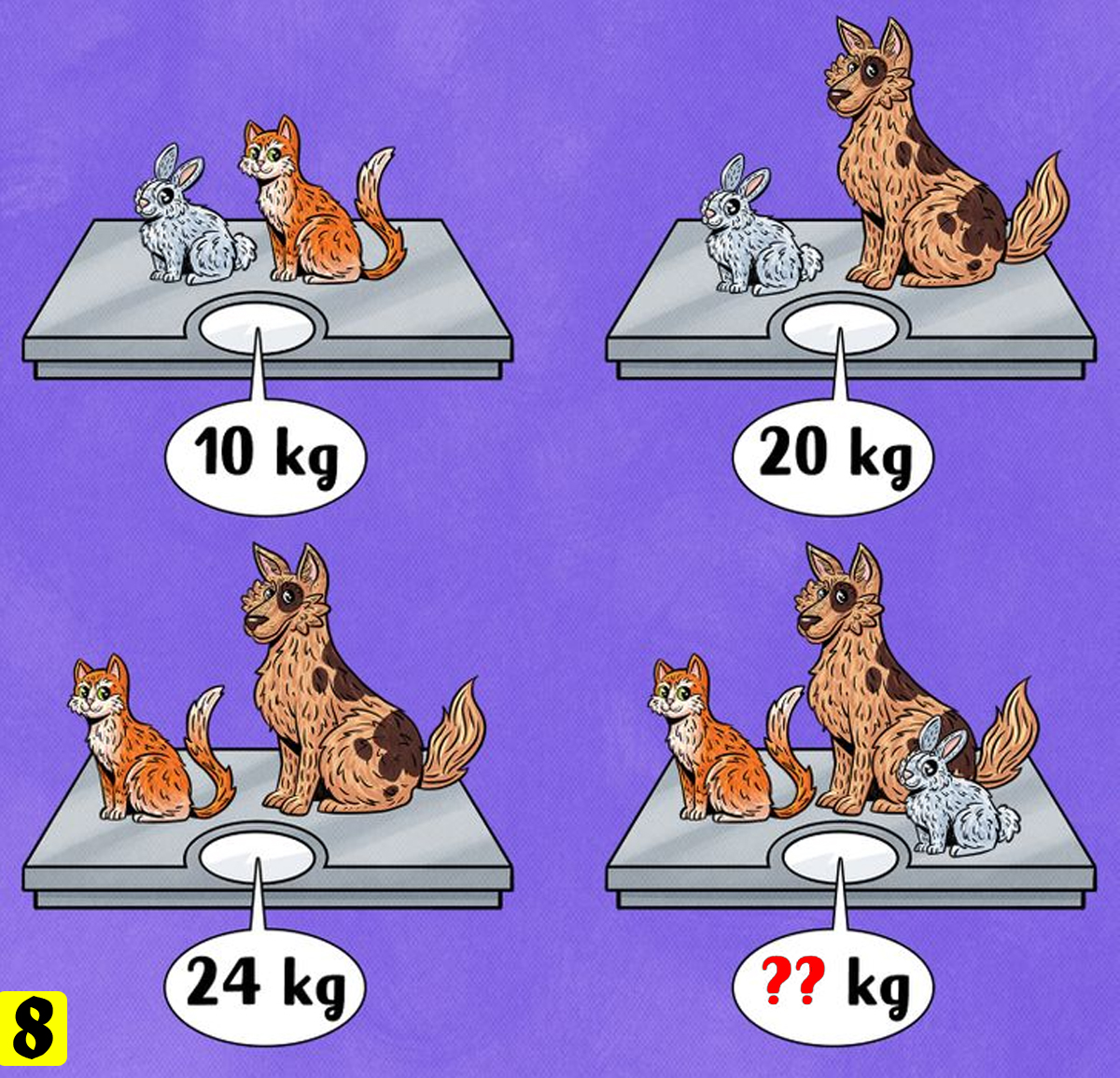 10 kg

20 kg

24 kg

?? kg

8