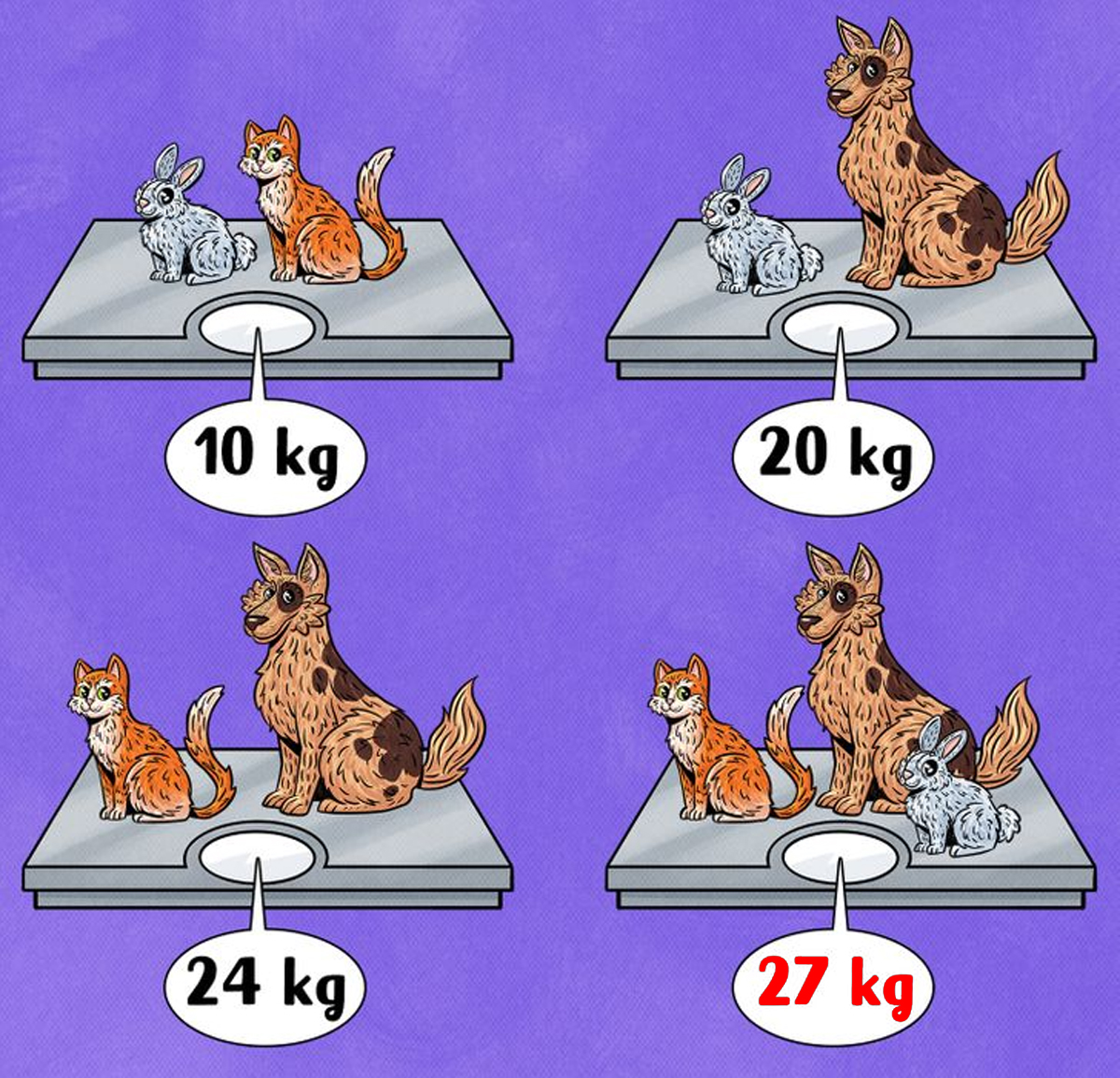 10 kg

20 kg

24 kg

27 kg