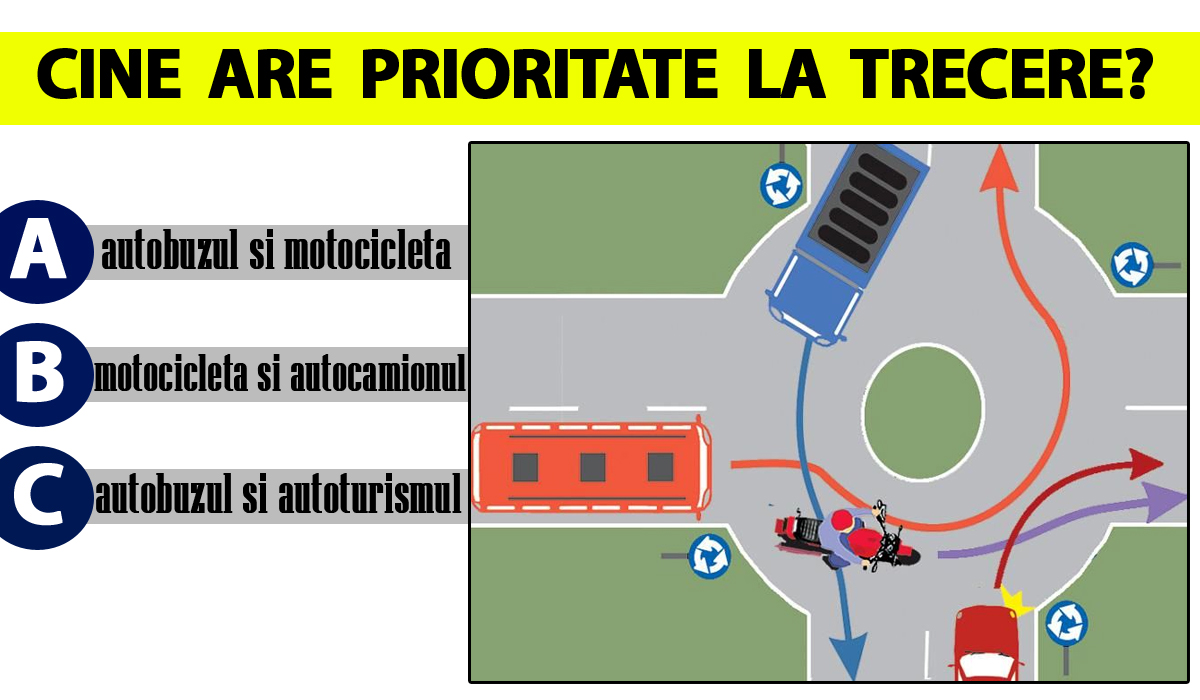 CINE ARE PRIORITATE LA TRECERE?

A autobuzul si motocicleta

B motocicleta si autocamionul

C autobuzul si autoturismul