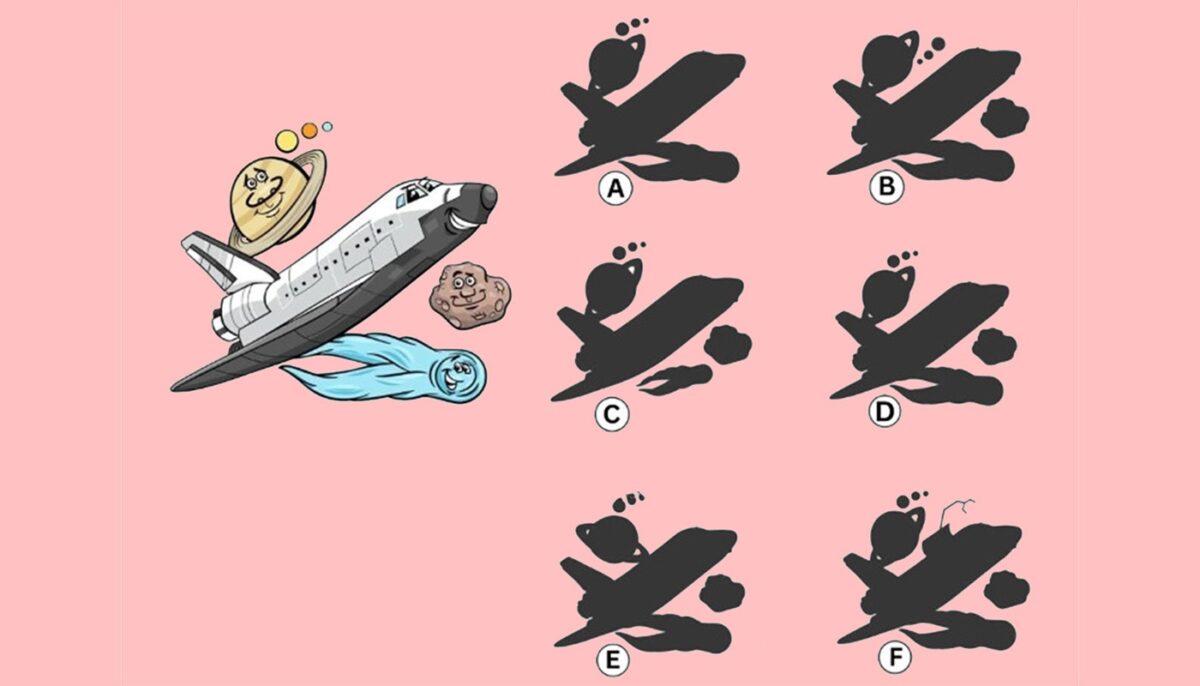 A

B

C

D

E

F